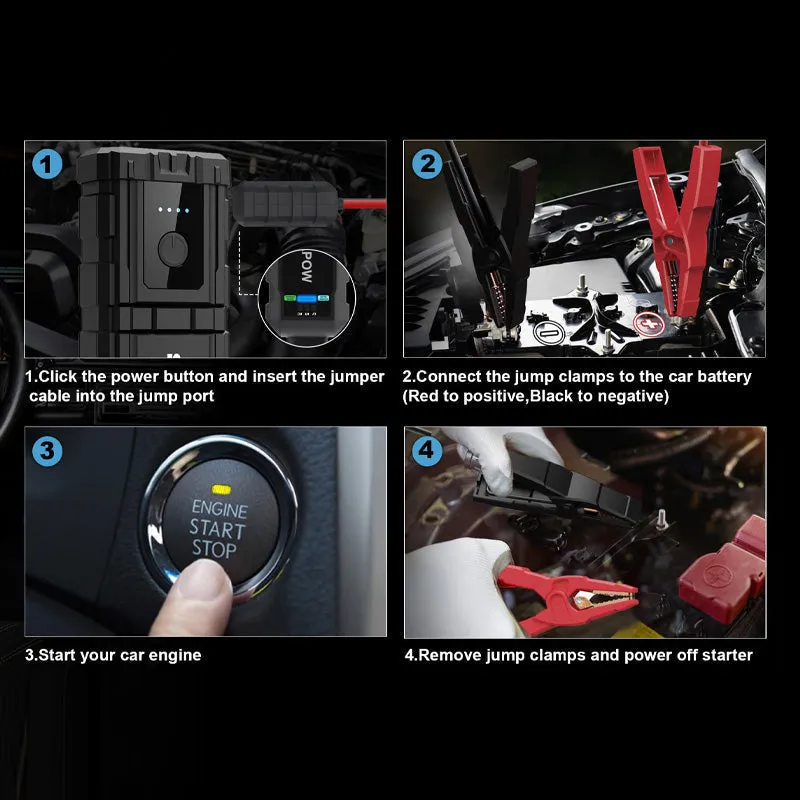 1

POW

1.Click the power button and insert the jumper cable into the jump port

2

2.Connect the jump clamps to the car battery (Red to positive,Black to negative)

3

ENGINE START STOP

3.Start your car engine

4

4.Remove jump clamps and power off starter